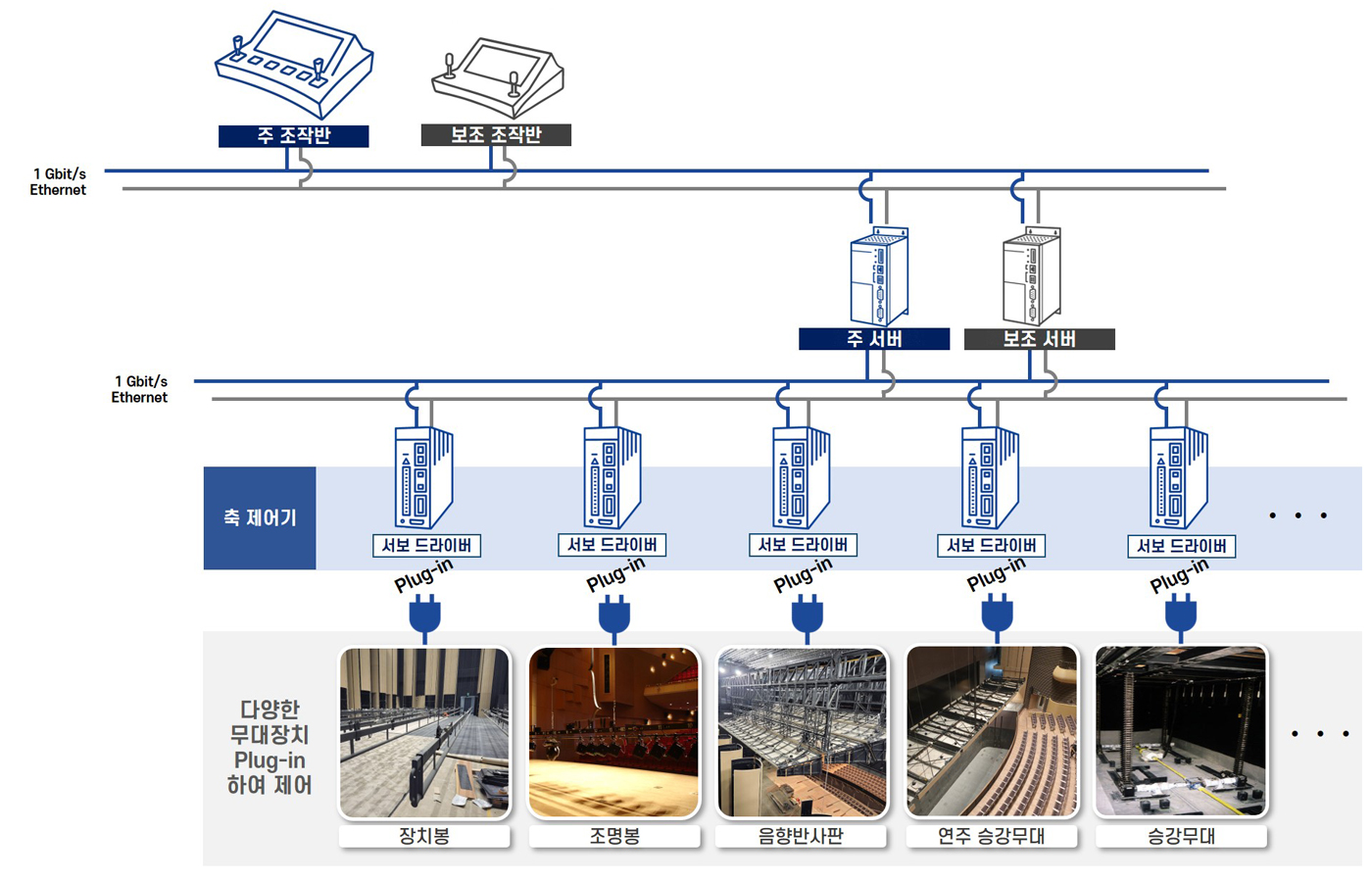 주 조작반

보조 조작반

1 Gbit/s
Ethernet

주 서버

보조 서버

1 Gbit/s
Ethernet

축 제어기

서보 드라이버

서보 드라이버

서보 드라이버

서보 드라이버

서보 드라이버

. . .

Plug-in

Plug-in

Plug-in

Plug-in

Plug-in

다양한
무대장치
Plug-in
하여 제어

장치봉

조명봉

음향반사판

연주 승강무대

승강무대

. . .